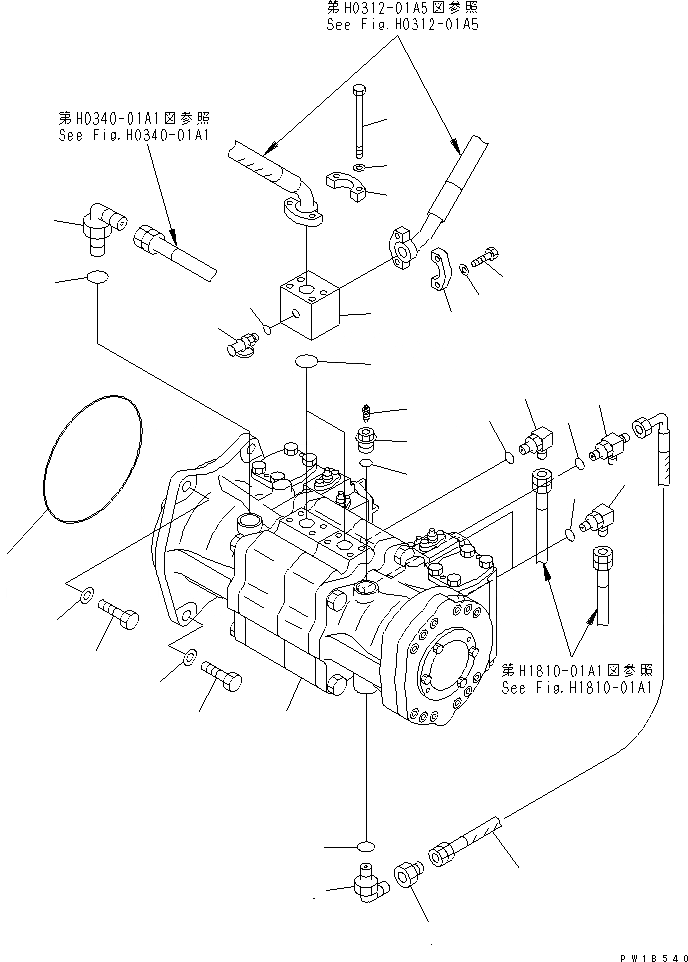 第H0312-01A5図参照
See Fig.H0312-01A5

第H0340-01A1図参照
See Fig.H0340-01A1

第H1810-01A1図参照
See Fig.H1810-01A1

PW18540