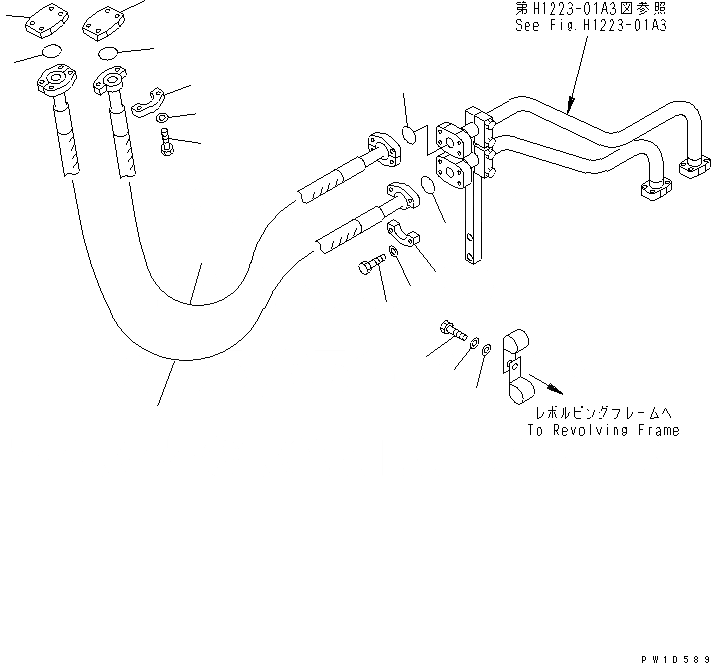 第H1223-01A3図参照
See Fig. H1223-01A3

レボルビングフレームへ
To Revolving Frame

PW1D589