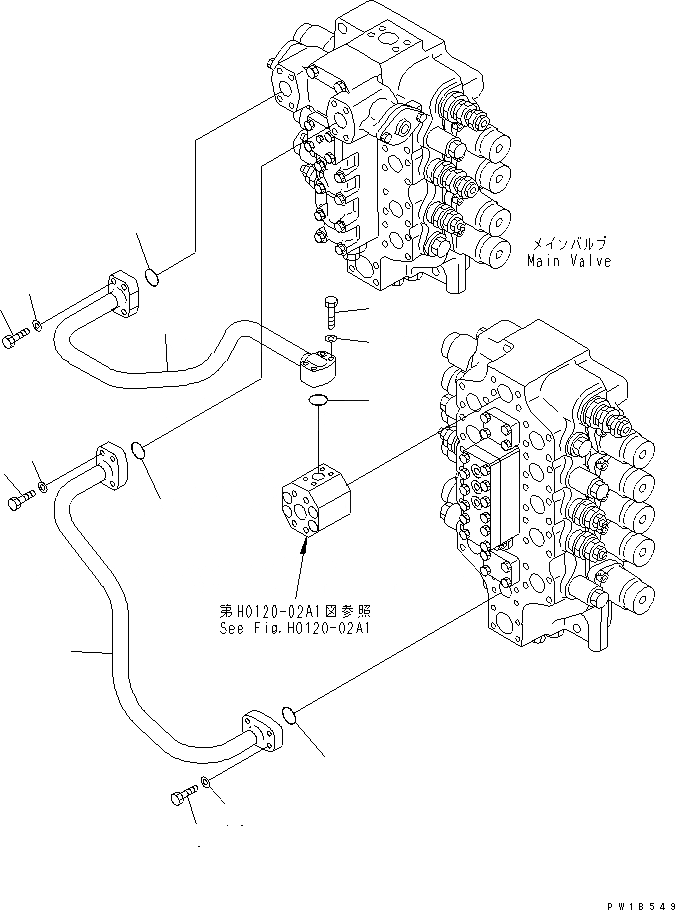 メインバルブ
Main Valve

第H0120-02A1図参照
See Fig.H0120-02A1

PW18549