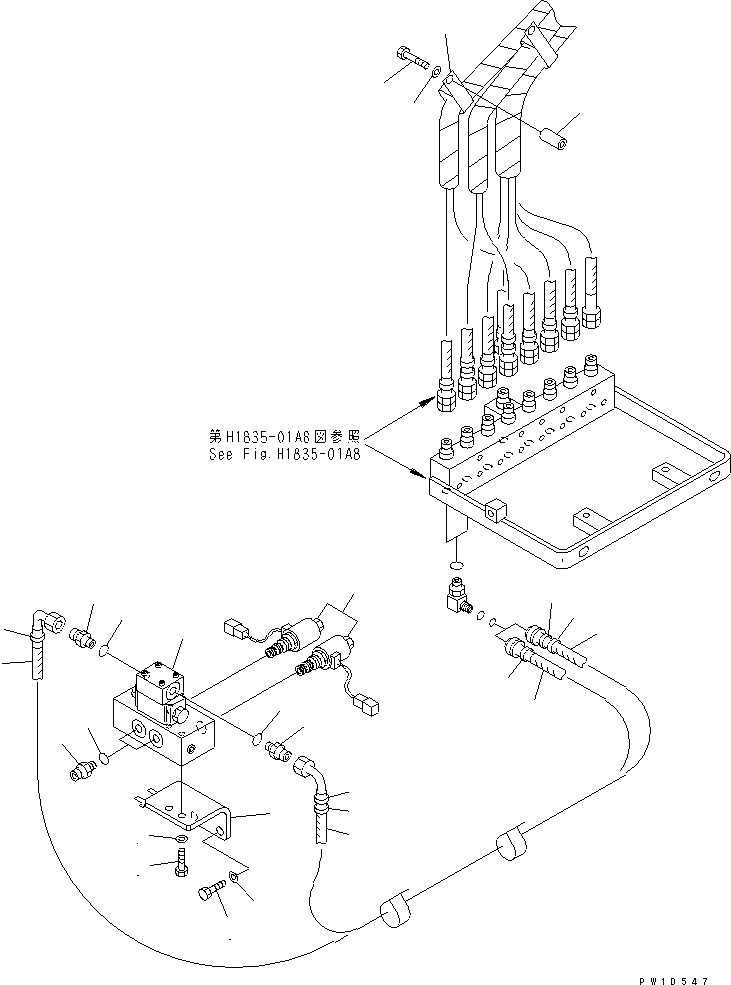 第H1835-01A8図参照
See Fig.H1835-01A8

PW10547