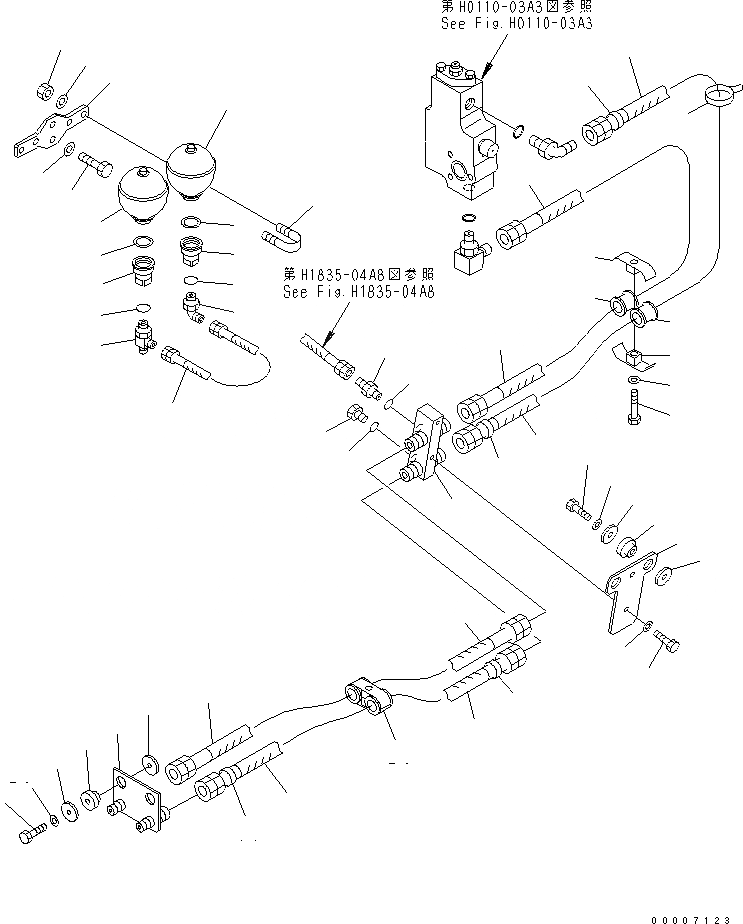 第H0110-03A3図参照
See Fig.H0110-03A3

第H1835-04A8図参照
See Fig.H1835-04A8

00007123