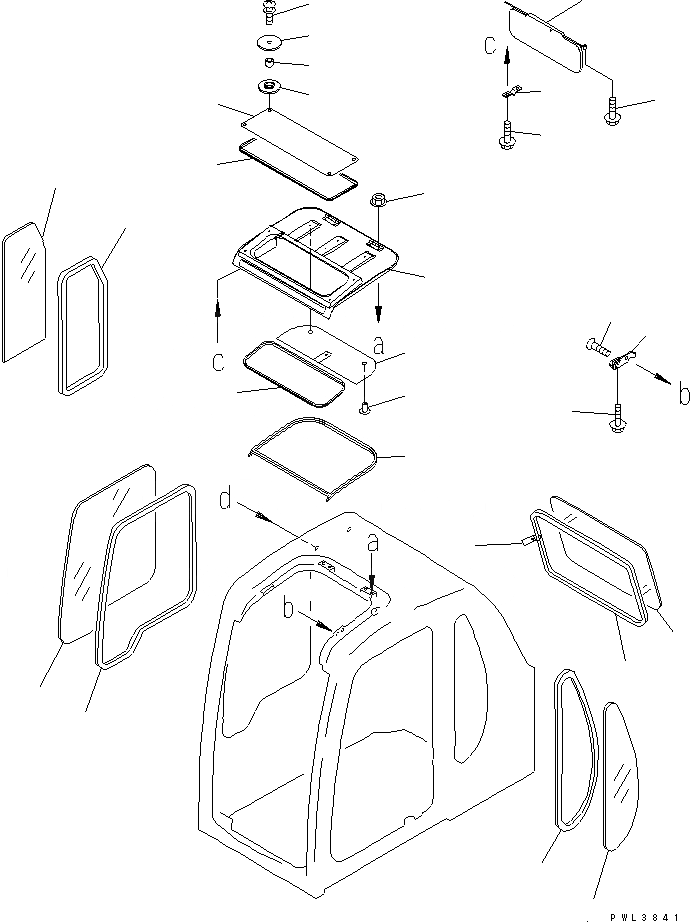 c
c
a
b
d
a
b
PWL3841