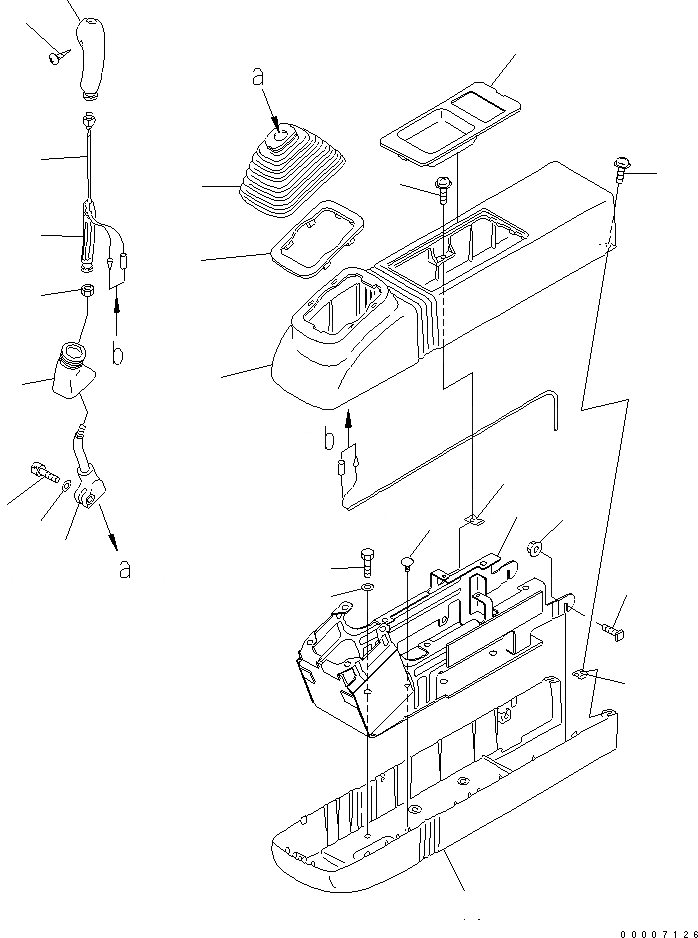 a

b

b

a

00007126