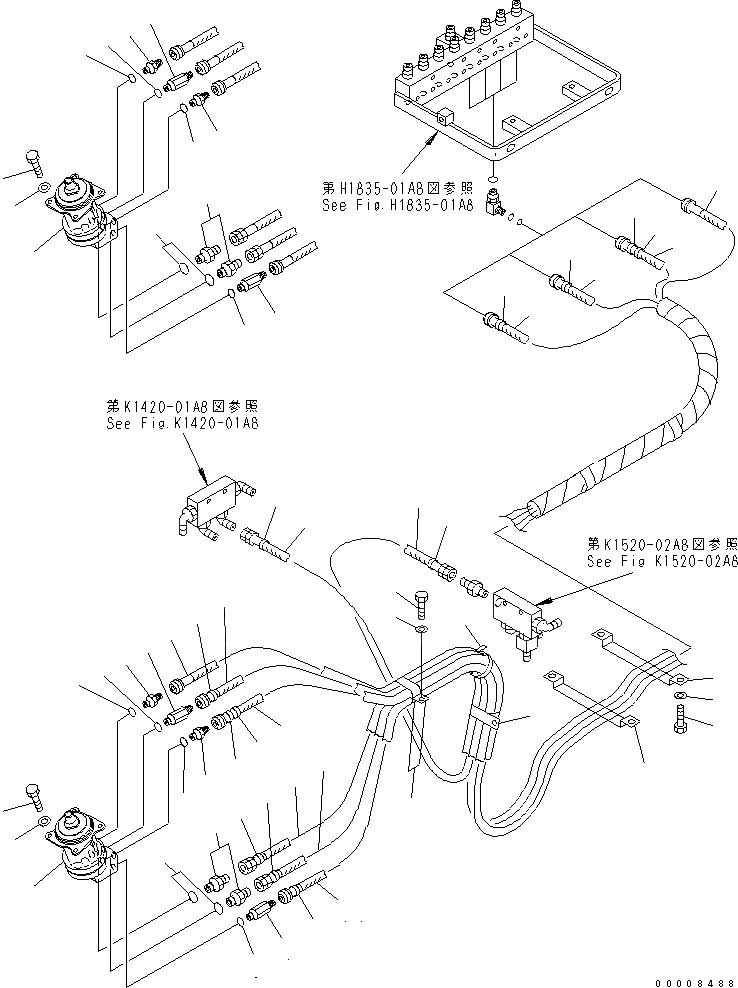 第H1835-01A8図参照
See Fig.H1835-01A8

第K1420-01A8図参照
See Fig.K1420-01A8

第K1520-02A8図参照
See Fig K1520-02A8

00008488