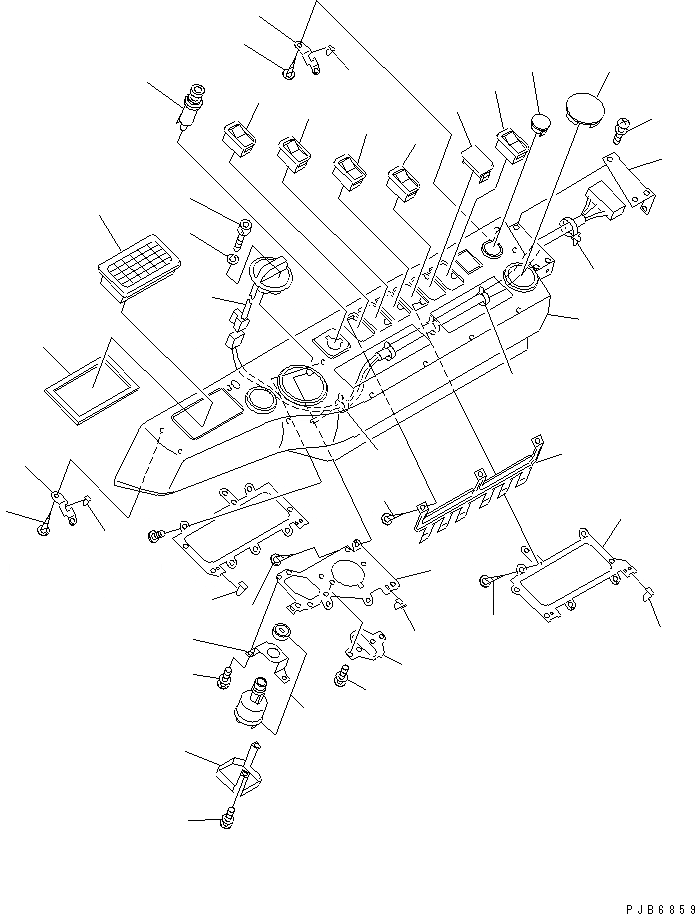 PJB6859