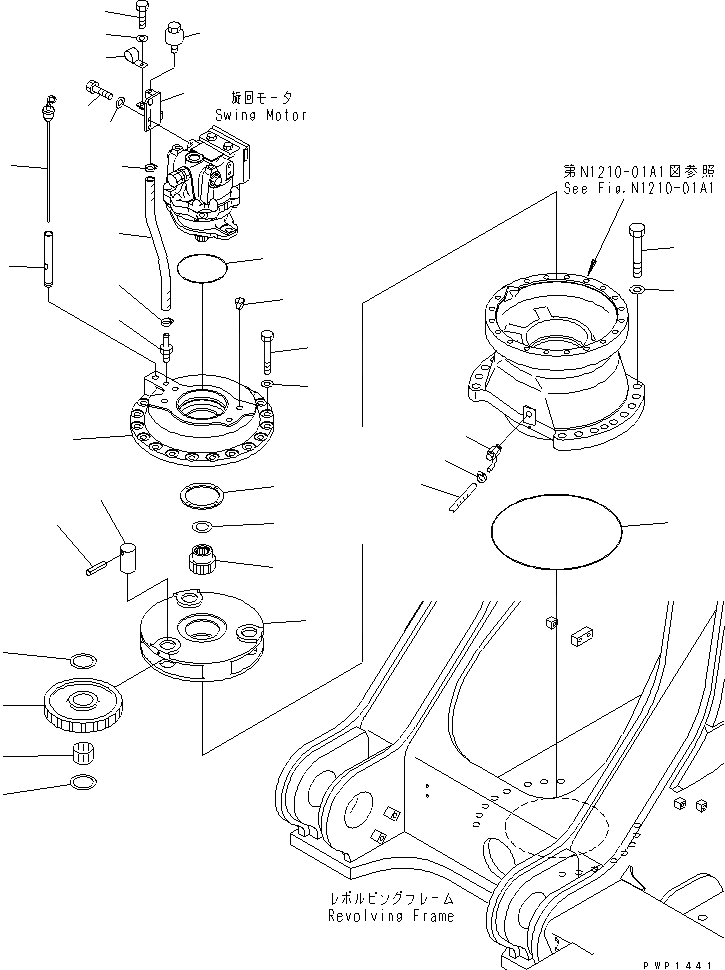 旋回モータ
Swing Motor

第N1210-01A1図参照
See Fig.N1210-01A1

レボルビングフレーム
Revolving Frame

PWP1441