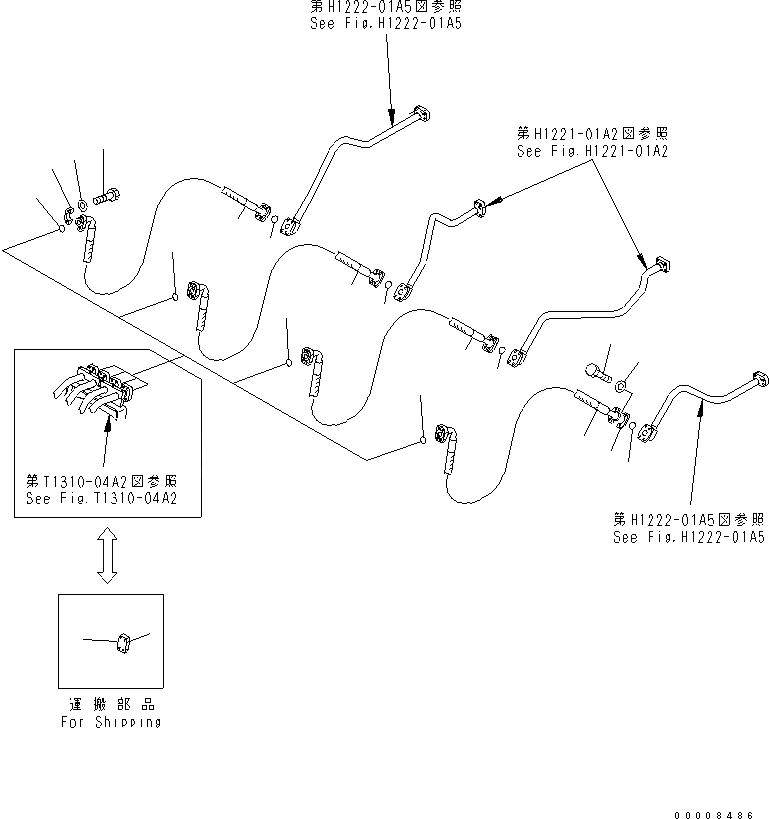 第H1222-01A5図参照
See Fig.H1222-01A5

第H1221-01A2図参照
See Fig.H1221-01A2

第T1310-04A2図参照
See Fig.T1310-04A2

第H1222-01A5図参照
See Fig.H1222-01A5

運搬部品
For Shipping

00008486