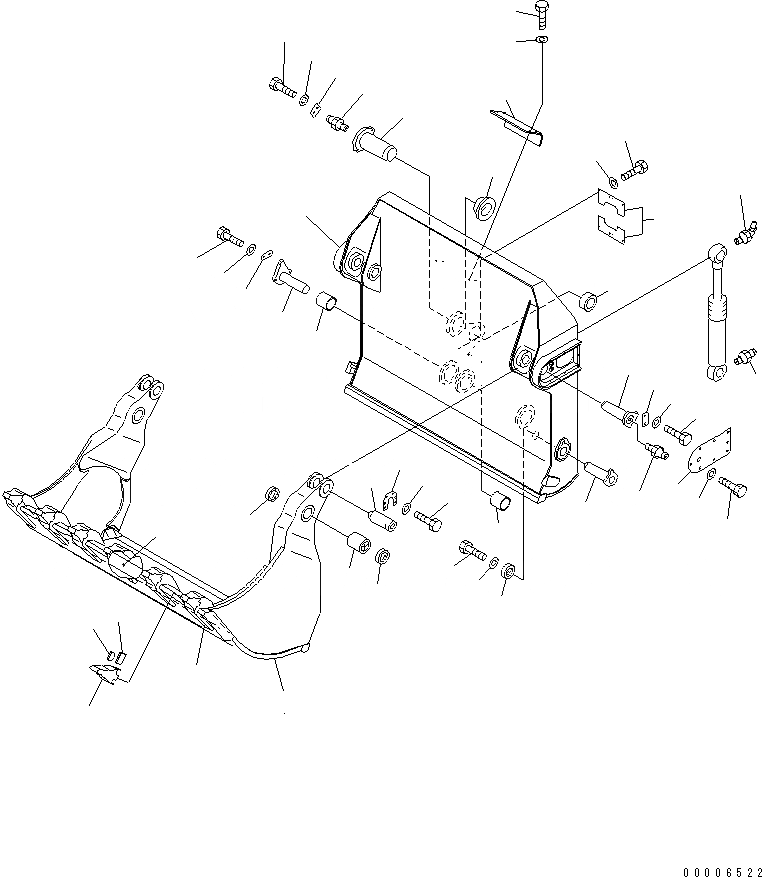 00006522