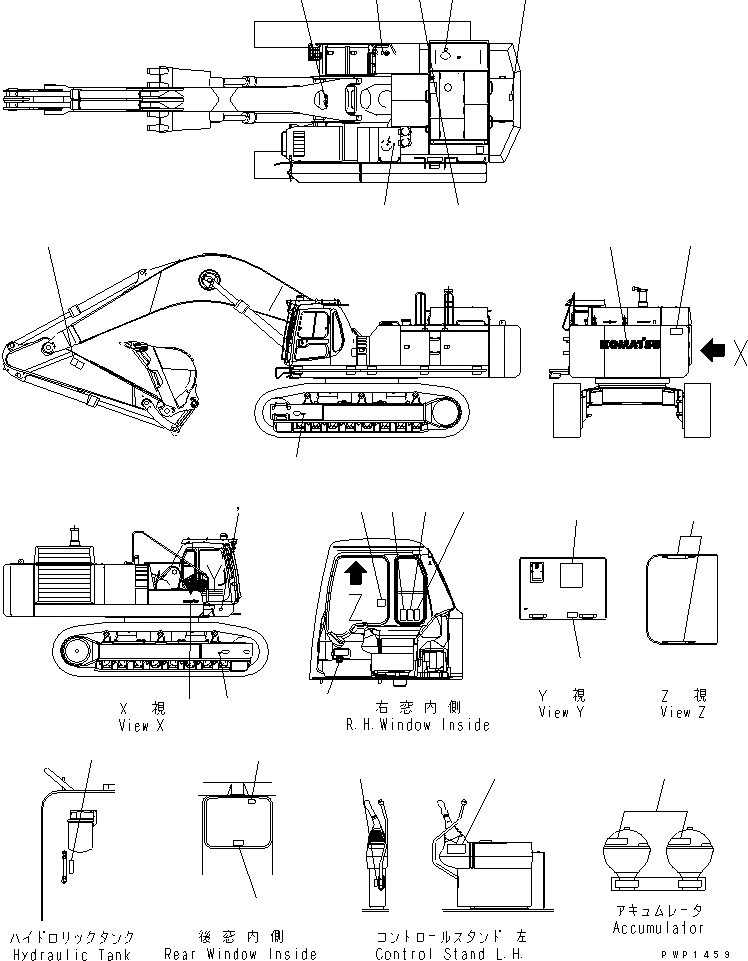 KOMATSU
X
Y
Z
X 視
View X
右窓内側
R.H.Window Inside
Y 視
View Y
Z 視
View Z
ハイドロリックタンク
Hydraulic Tank
後窓内側
Rear Window Inside
コントロールスタンド 左
Control Stand L.H.
アキュムレータ
Accumulator
PWP1459