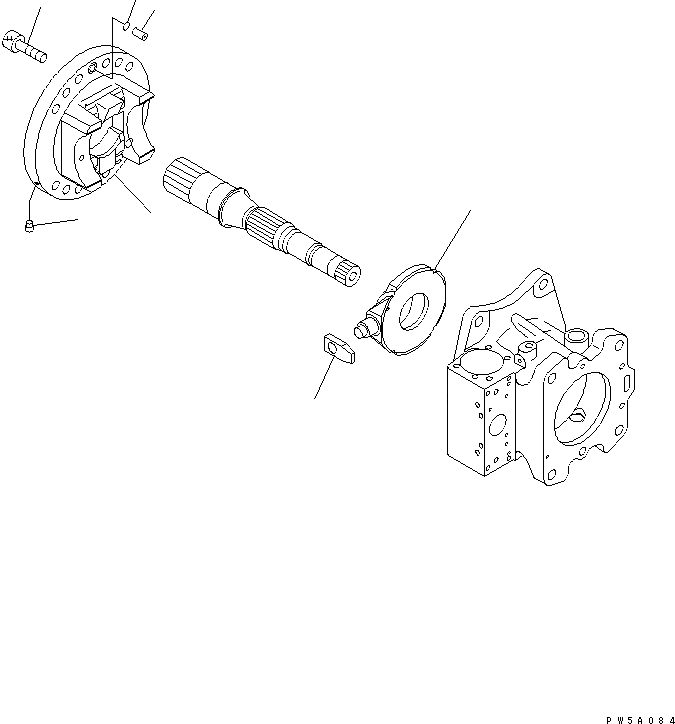 PW5A084