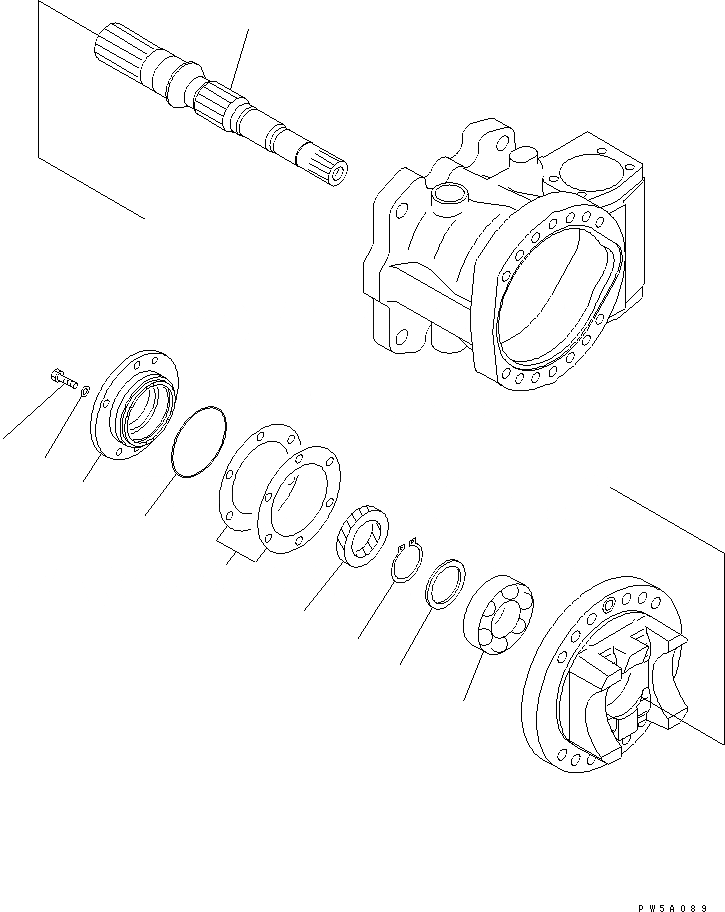 PW5A089