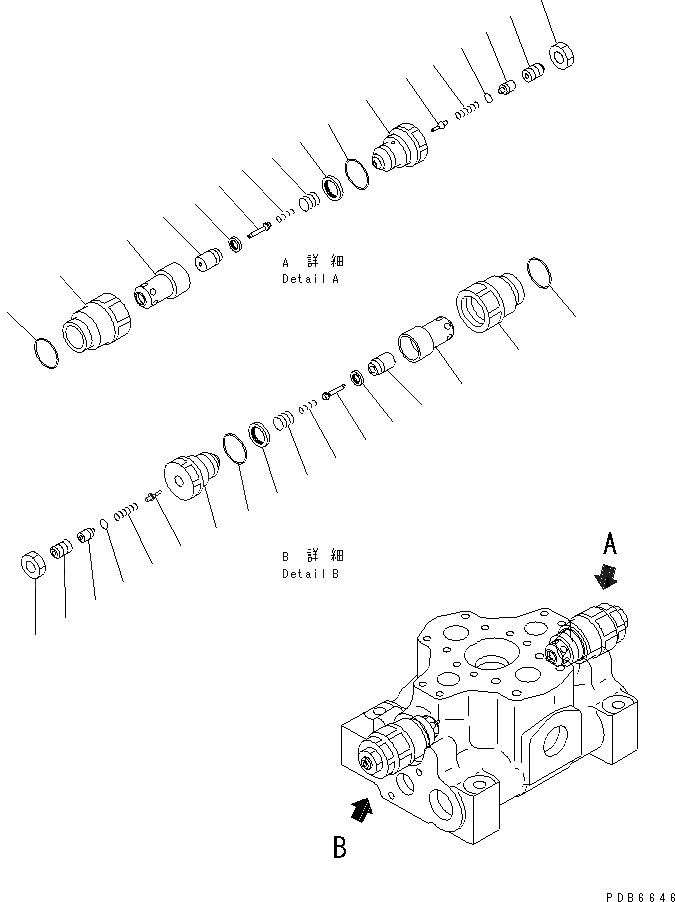 A 詳 細
Detail A

B 詳 細
Detail B

A

B

PDB6646