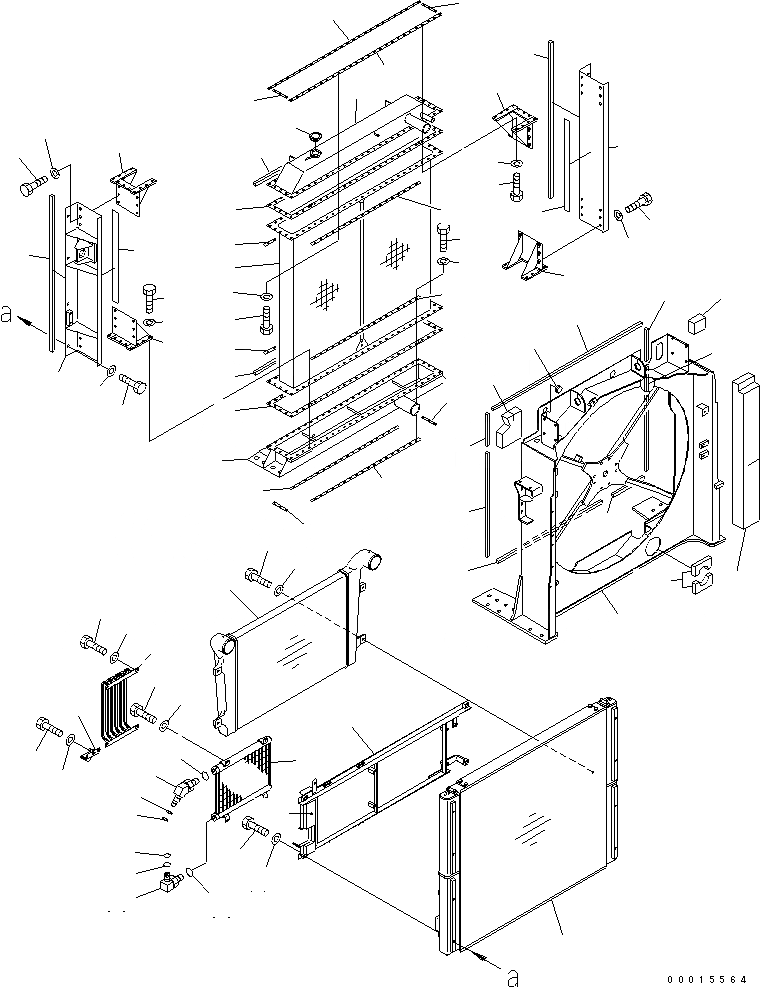 a

a

00015564