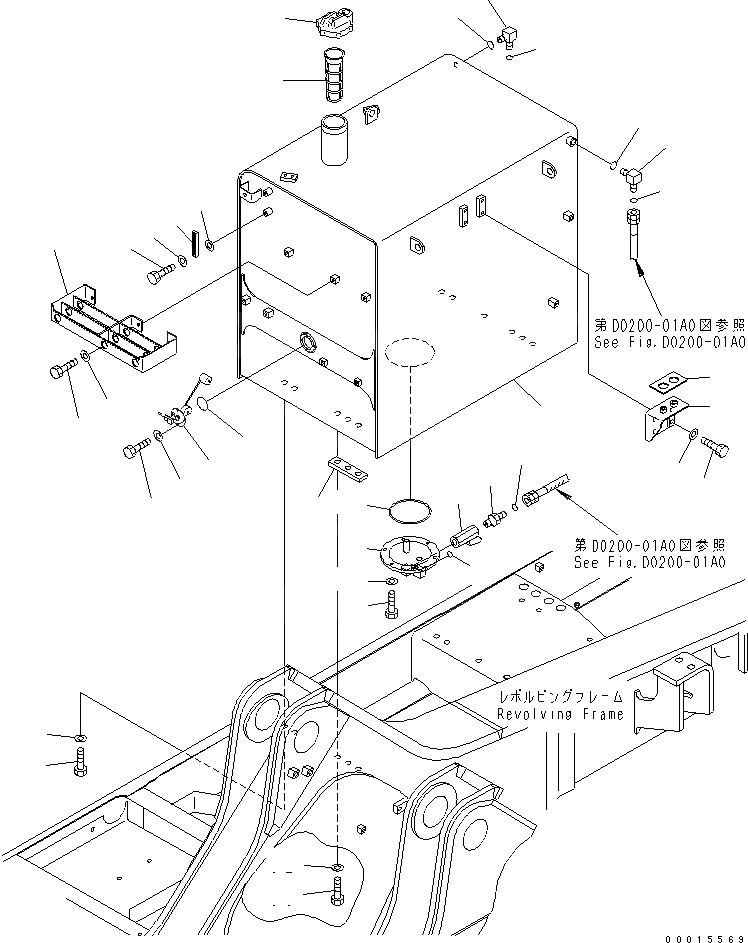 第D0200-01A0図参照
See Fig.D0200-01A0

第D0200-01A0図参照
See Fig.D0200-01A0

レボルビングフレーム
Revolving Frame

00015569