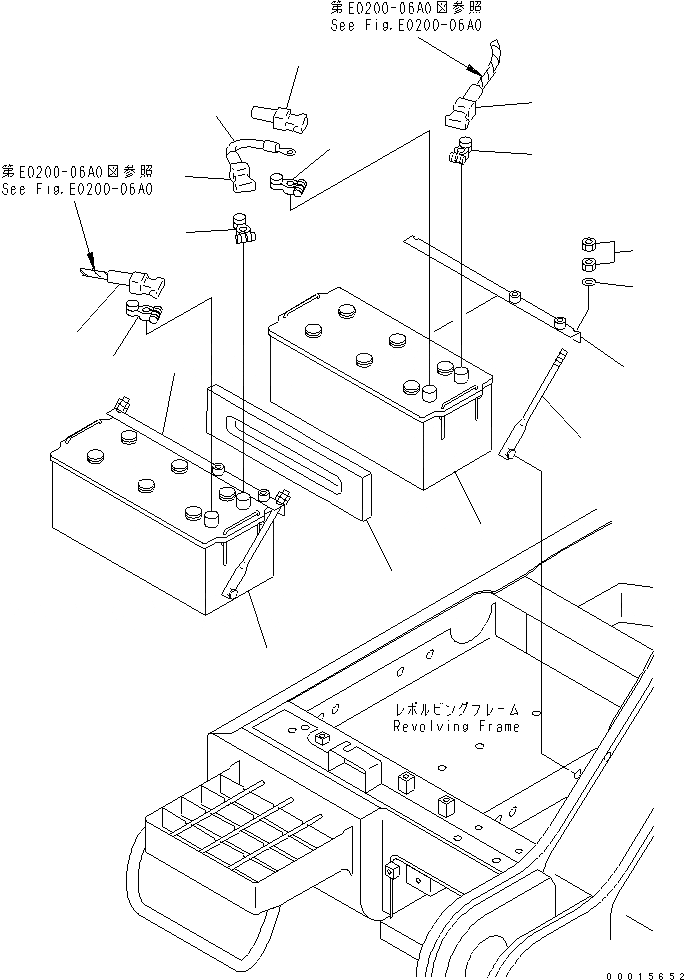 第E0200-06A0図参照
See Fig.E0200-06A0

第E0200-06A0図参照
See Fig.E0200-06A0

レボルビングフレーム
Revolving Frame

00015652