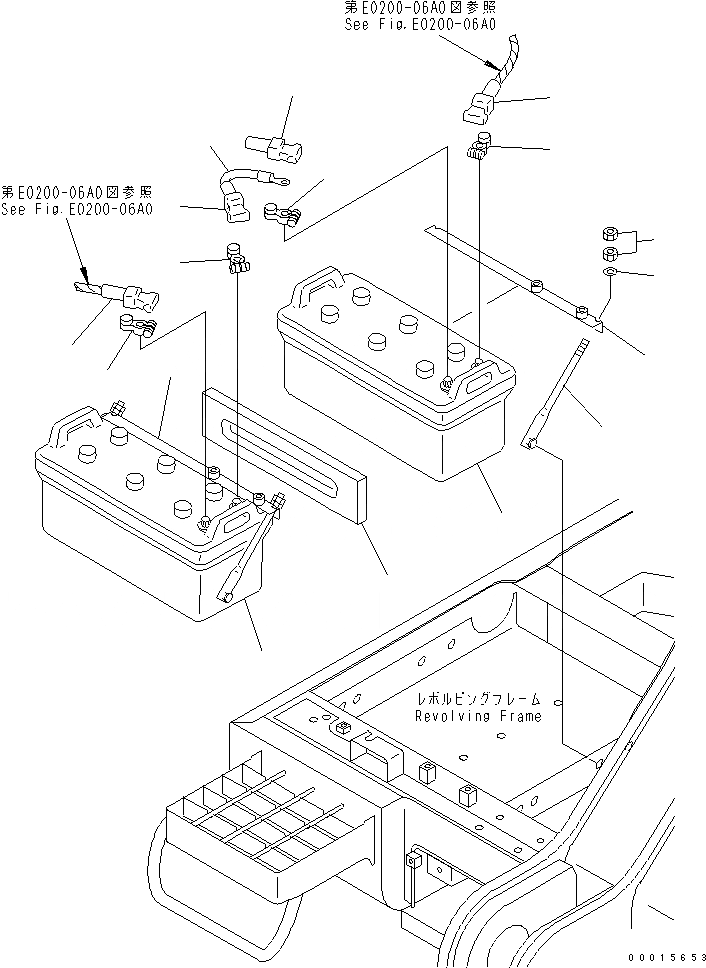 第E0200-06A0図参照
See Fig.E0200-06A0

第E0200-06A0図参照
See Fig.E0200-06A0

レボルビングフレーム
Revolving Frame

00015653