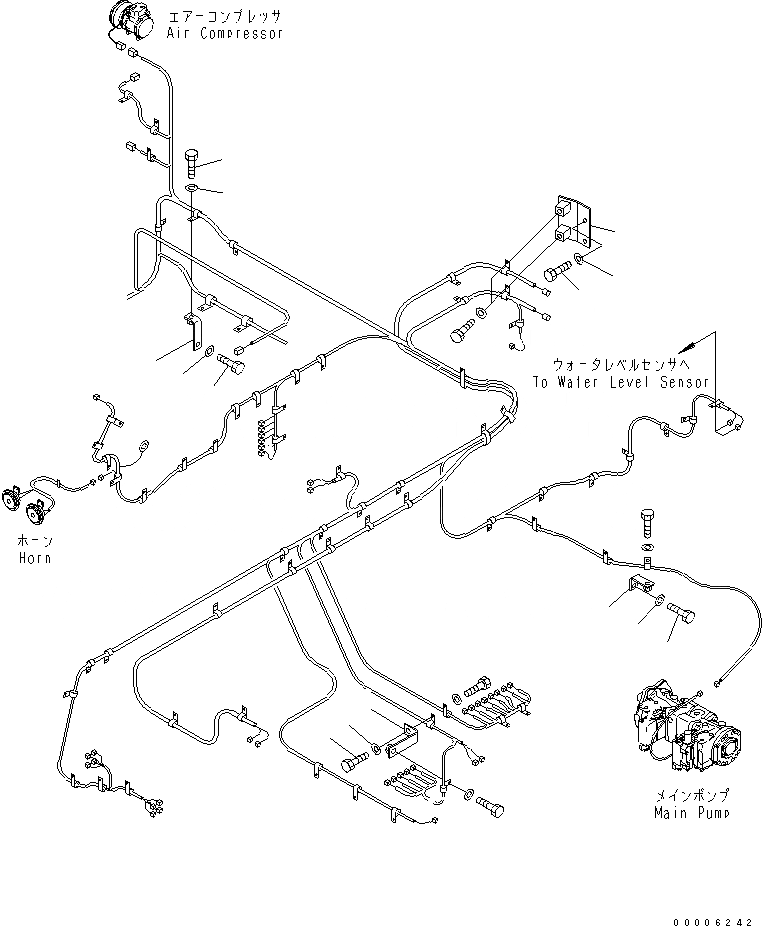 エアーコンプレッサ
Air Compressor

ウォータレベルセンサへ
To Water Level Sensor

ホーン
Horn

メインポンプ
Main Pump

00006242