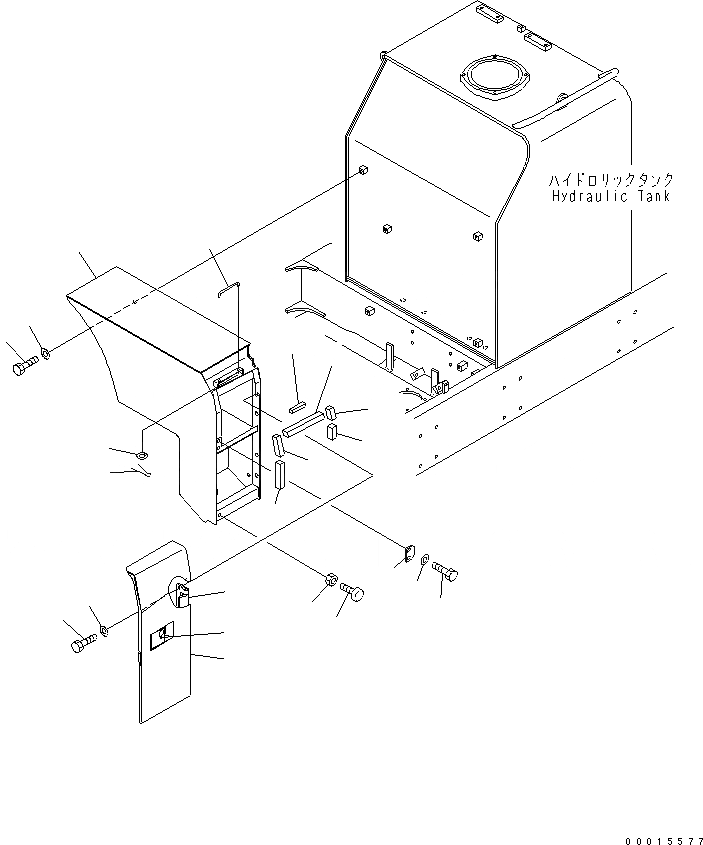 ハイドロリックタンク
Hydraulic Tank

00015577