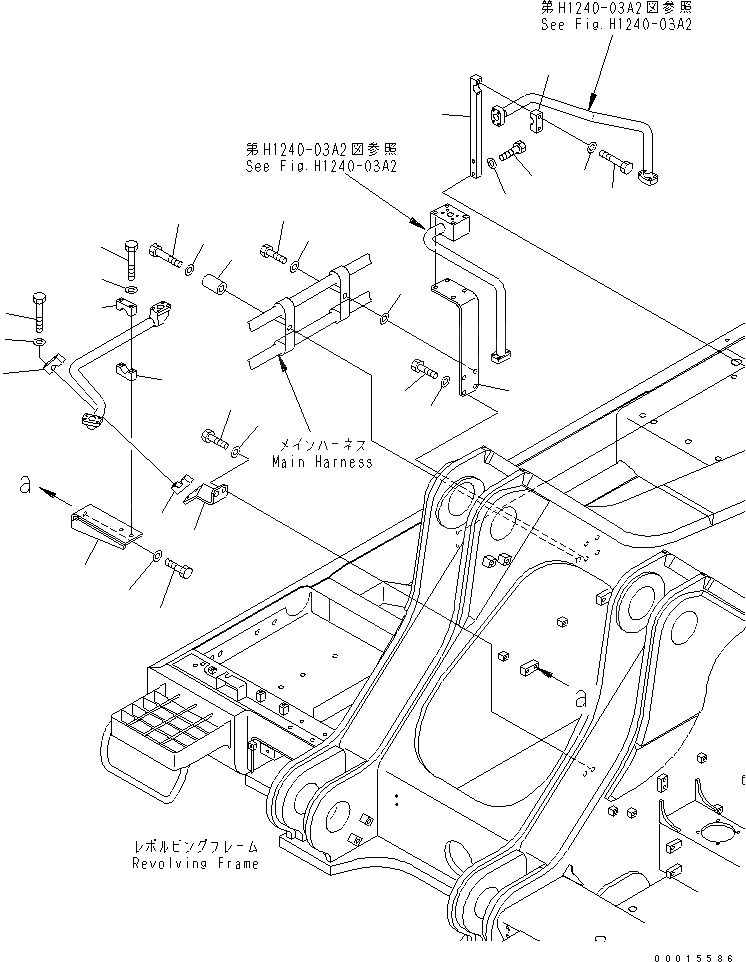 第H1240-03A2図参照
See Fig.H1240-03A2

第H1240-03A2図参照
See Fig.H1240-03A2

メインハーネス
Main Harness

a

a

レボルビングフレーム
Revolving Frame

00015586