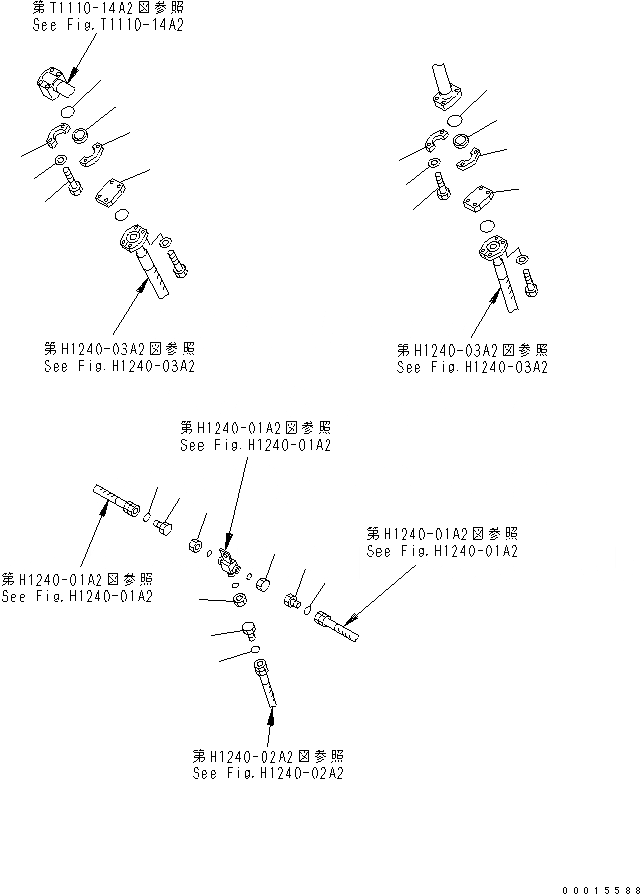 第T1110-14A2図参照
See Fig.T1110-14A2

第H1240-03A2図参照
See Fig.H1240-03A2

第H1240-03A2図参照
See Fig.H1240-03A2

第H1240-01A2図参照
See Fig.H1240-01A2

第H1240-01A2図参照
See Fig.H1240-01A2

第H1240-01A2図参照
See Fig.H1240-01A2

第H1240-02A2図参照
See Fig.H1240-02A2

00015588