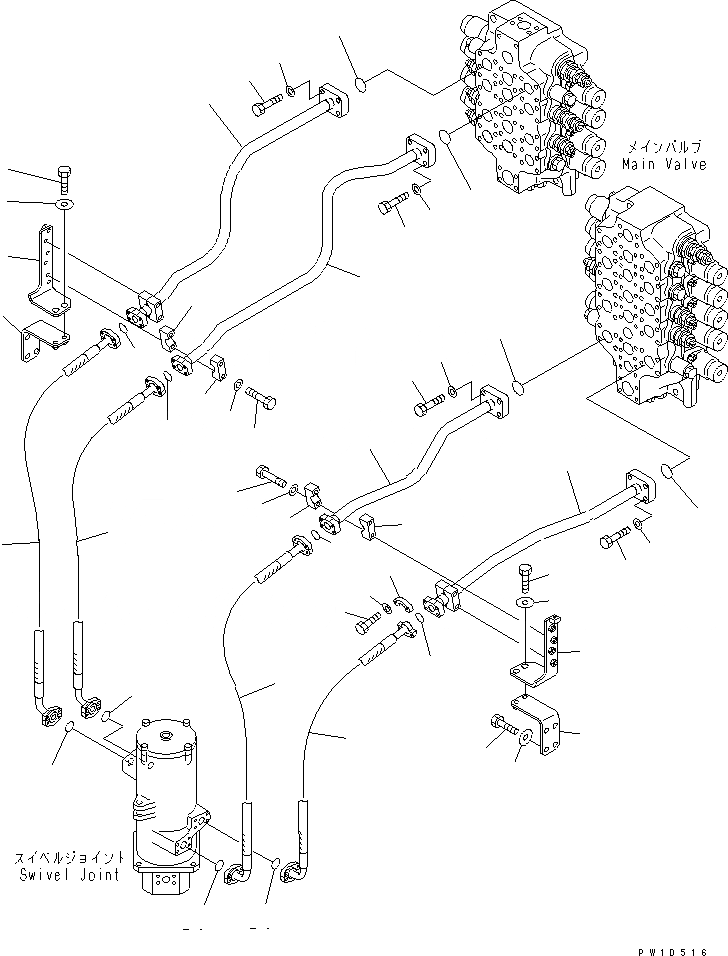 メインバルブ
Main Valve

スイベルジョイント
Swivel Joint

PW10516