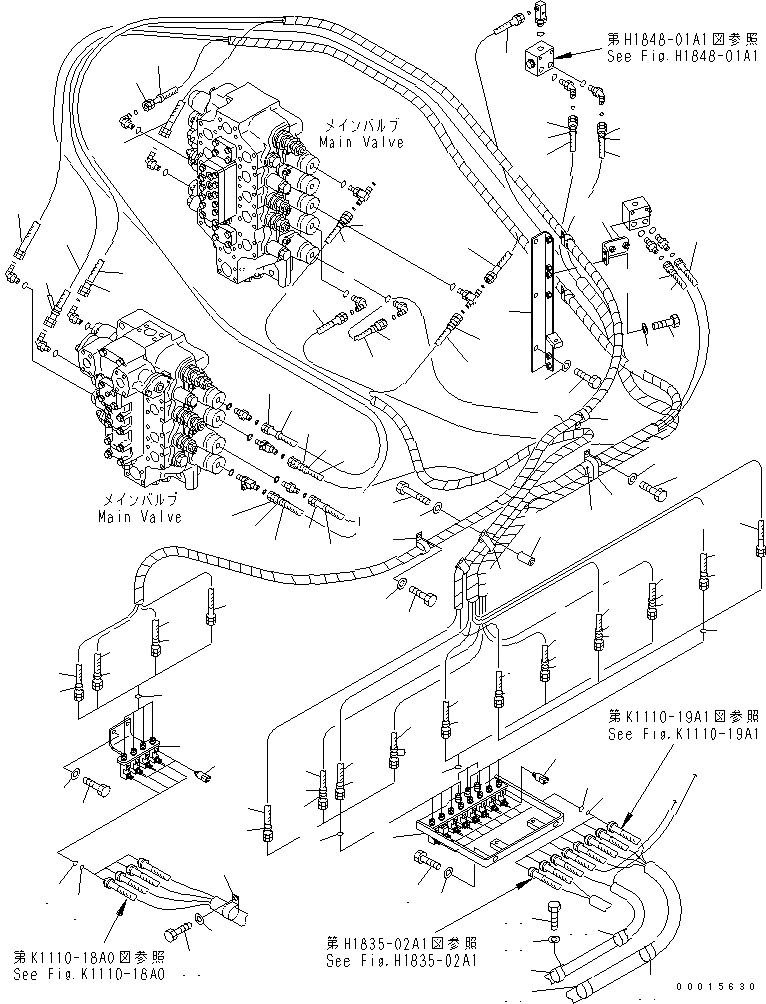 第H1848-01A1図参照
See Fig.H1848-01A1

メインバルブ
Main Valve

メインバルブ
Main Valve

第K1110-19A1図参照
See Fig.K1110-19A1

第K1110-18A0図参照
See Fig.K1110-18A0

第H1835-02A1図参照
See Fig.H1835-02A1

00015630