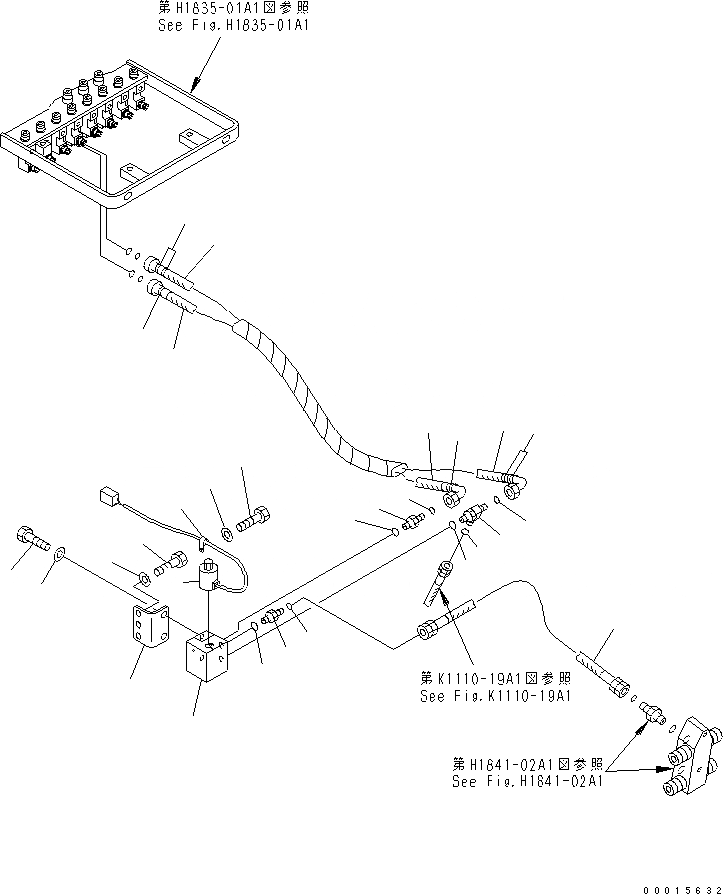 第H1835-01A1図参照
See Fig.H1835-01A1

第K1110-19A1図参照
See Fig.K1110-19A1

第H1841-02A1図参照
See Fig.H1841-02A1

00015632