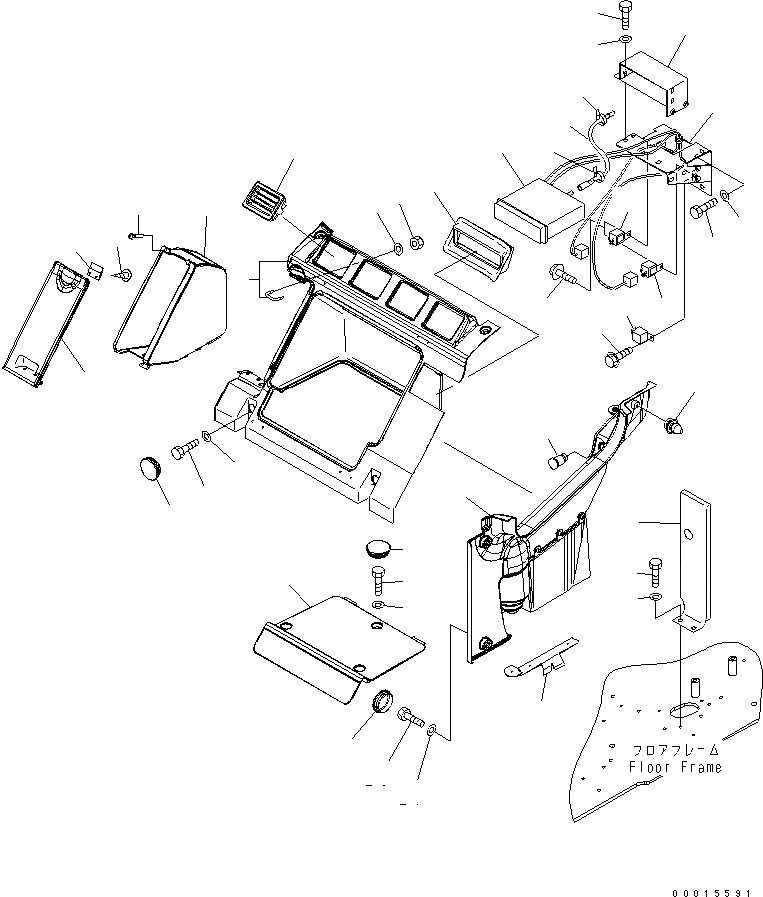 フロアフレーム
Floor Frame

00015591