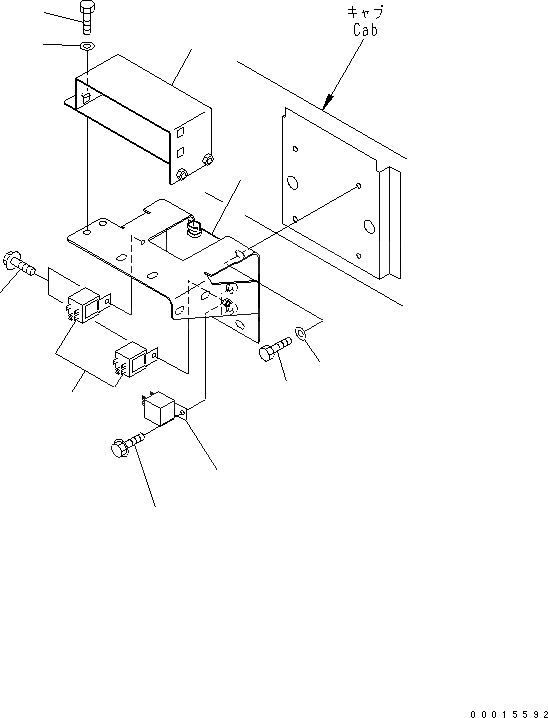 キャブ
Cab

00015592