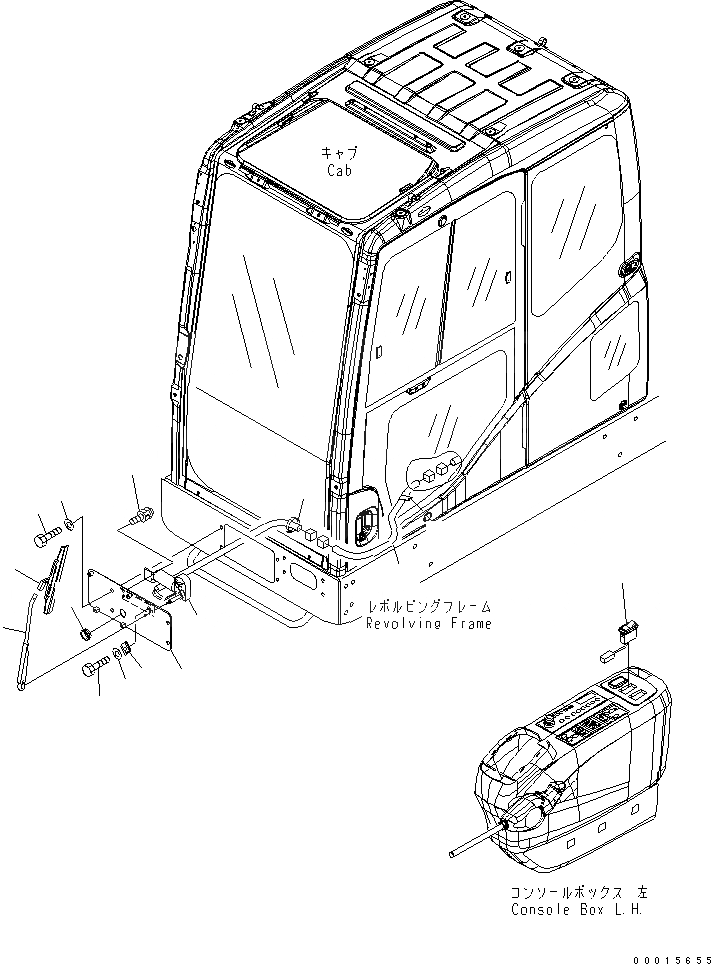 キャブ
Cab

レボルビングフレーム
Revolving Frame

コンソールボックス 左
Console Box L.H.

00015655