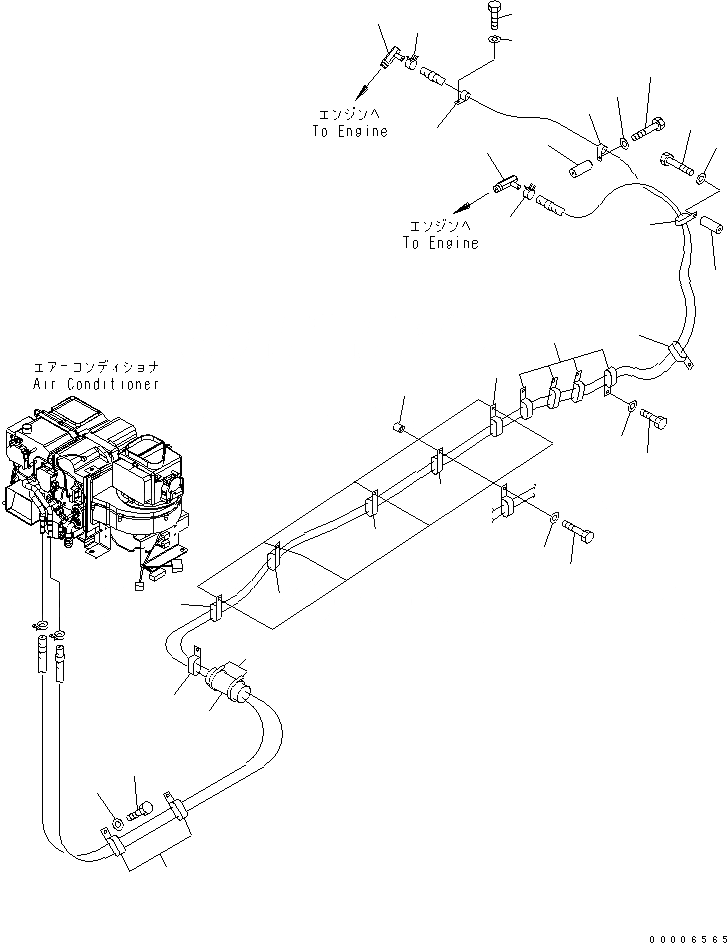 エンジンへ
To Engine

エンジンへ
To Engine

エアーコンディショナ
Air Conditioner

00006565