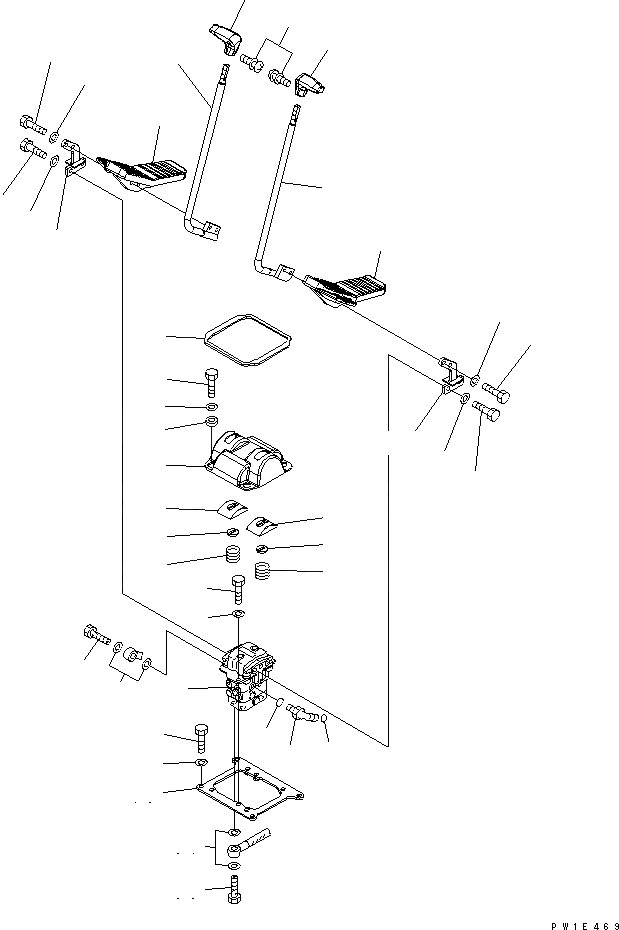 PW1E469