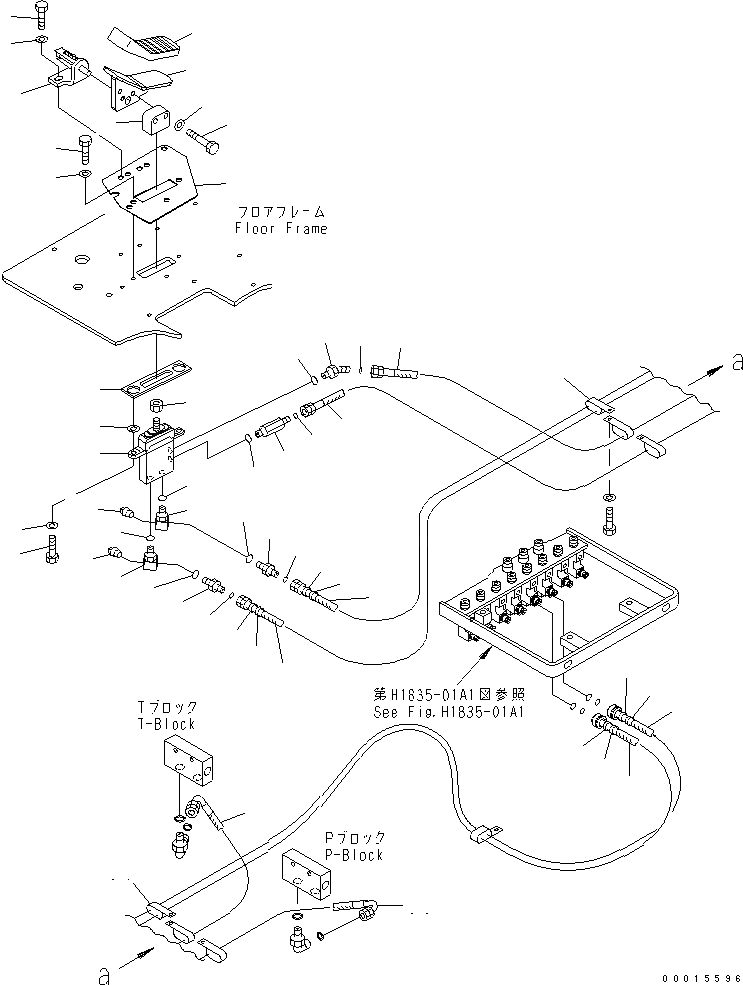 フロアフレーム
Floor Frame

a

第H1835-01A1図参照
See Fig.H1835-01A1

Tブロック
T-Block

Pブロック
P-Block

a

00015596