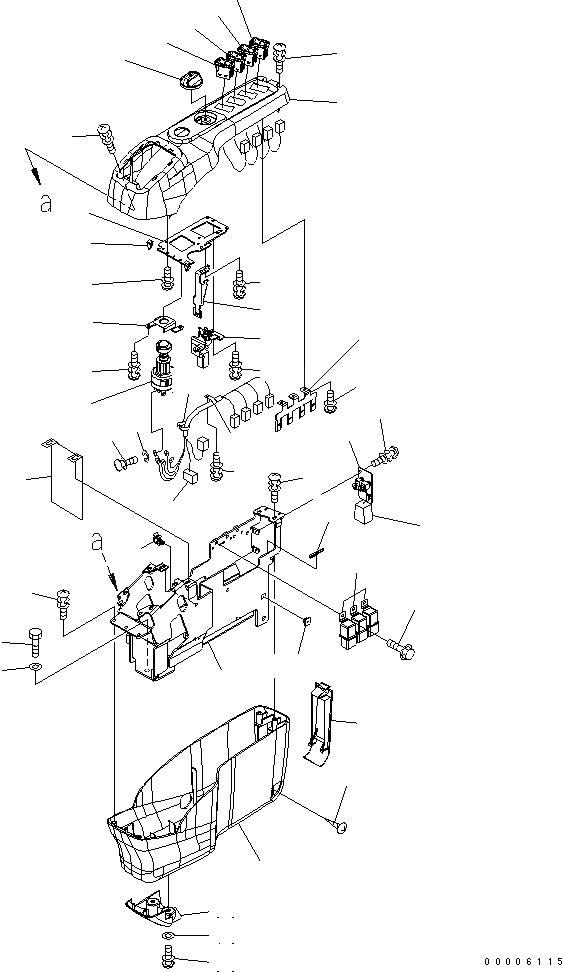 a

a

00006115