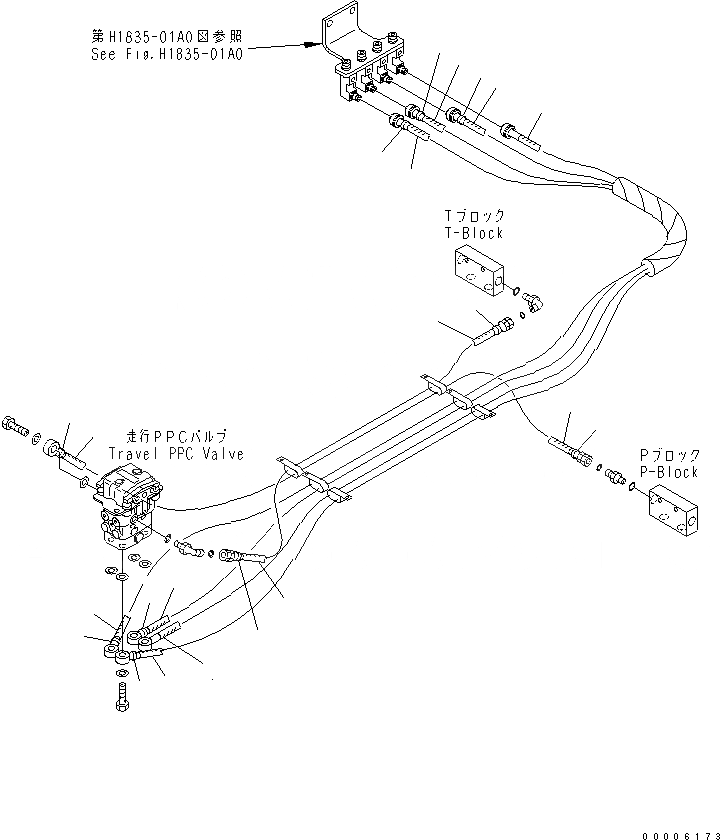 第H1835-01A0図参照
See Fig.H1835-01A0

Tブロック
T-Block

走行PPCバルブ
Travel PPC Valve

Pブロック
P-Block

00006173