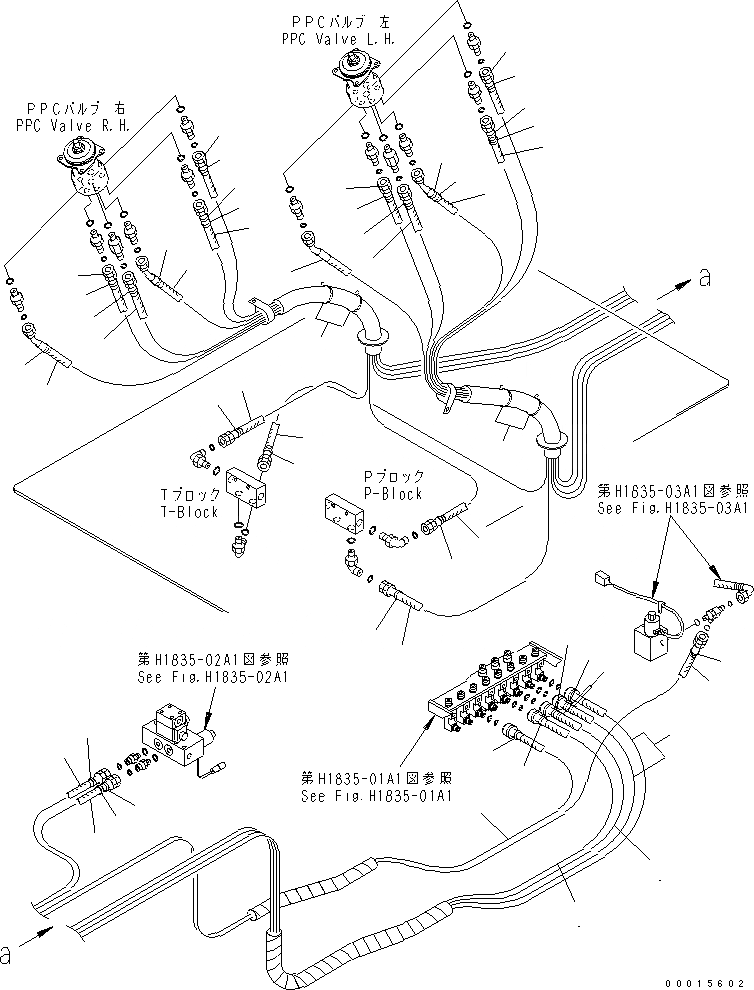 PPCバルブ 左
PPC Valve L.H.

PPCバルブ 右
PPC Valve R.H.

a

Tブロック
T-Block

Pブロック
P-Block

第H1835-03A1図参照
See Fig.H1835-03A1

第H1835-02A1図参照
See Fig.H1835-02A1

第H1835-01A1図参照
See Fig.H1835-01A1

a

00015602