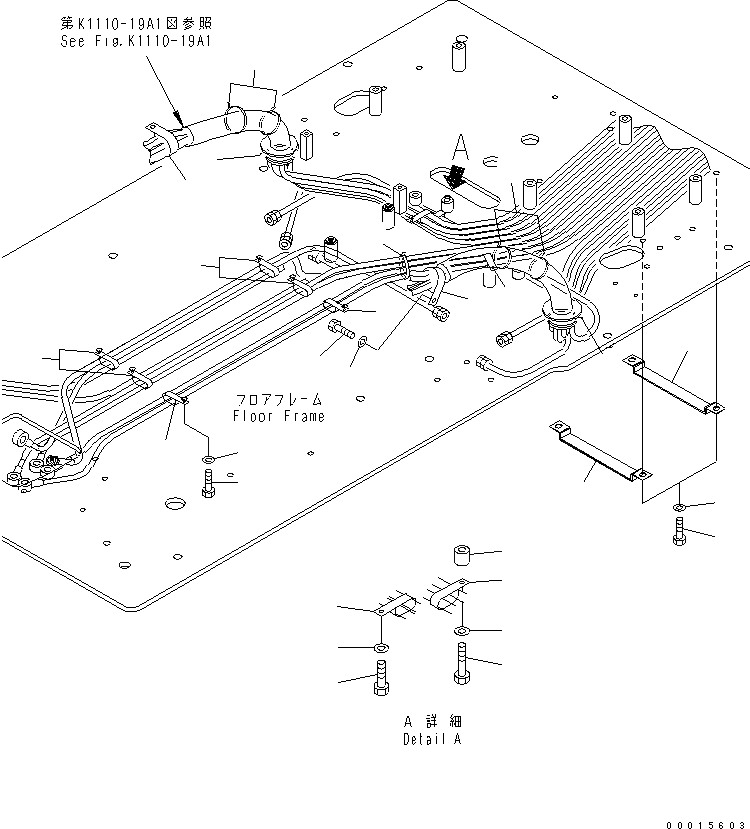 第K1110-19A1図参照
See Fig.K1110-19A1

A

フロアフレーム
Floor Frame

A 詳細
Detail A

00015603