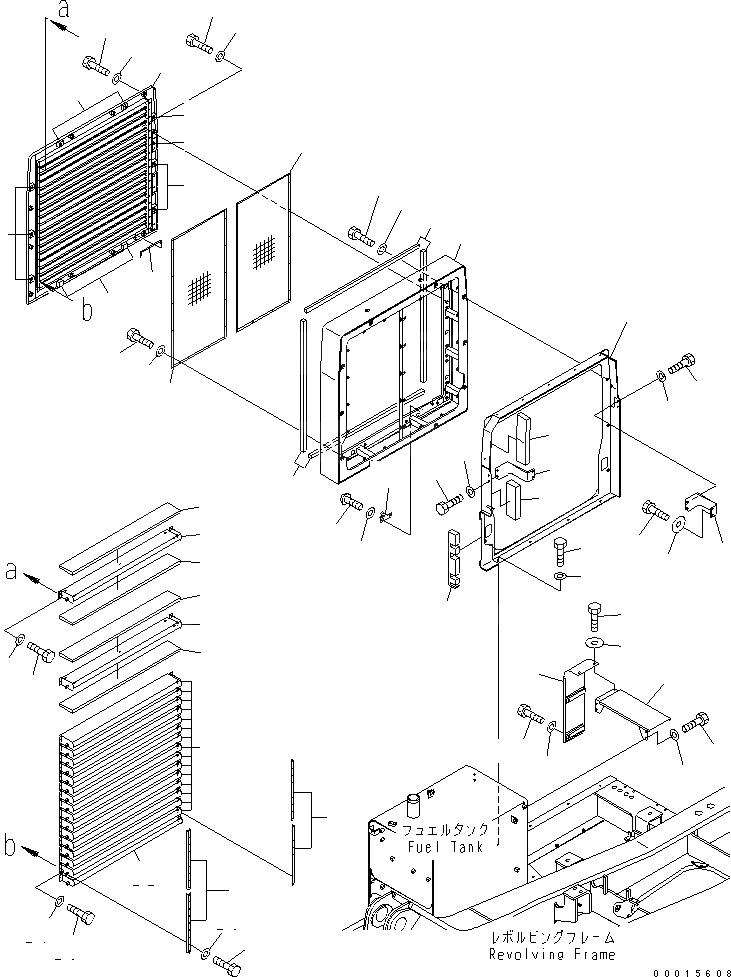 a

b

a

b

フュエルタンク
Fuel Tank

レボルビングフレーム
Revolving Frame

00015608