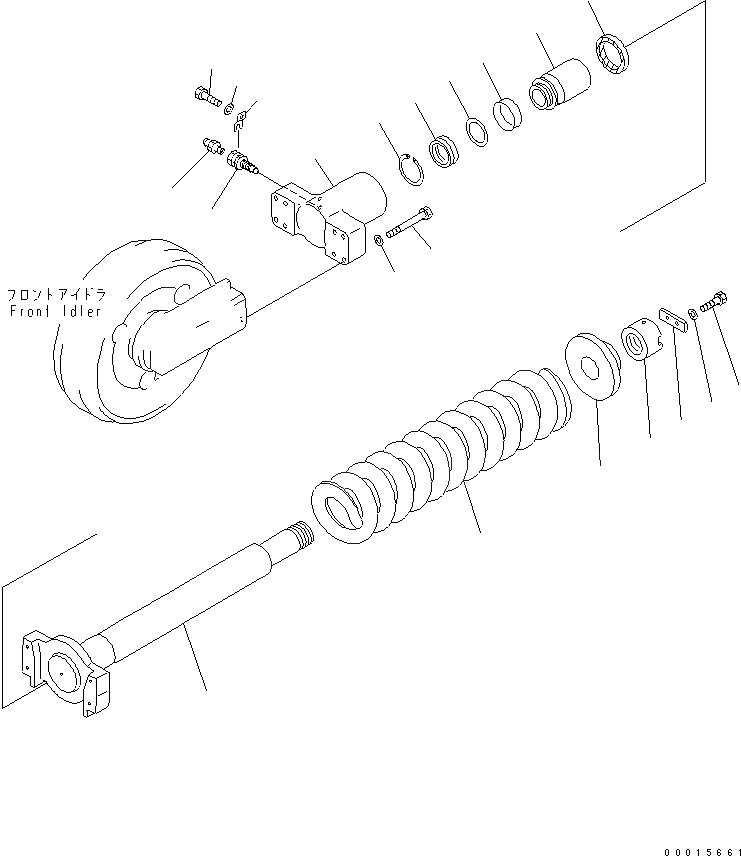 フロントアイドラ
Front Idler

00015661