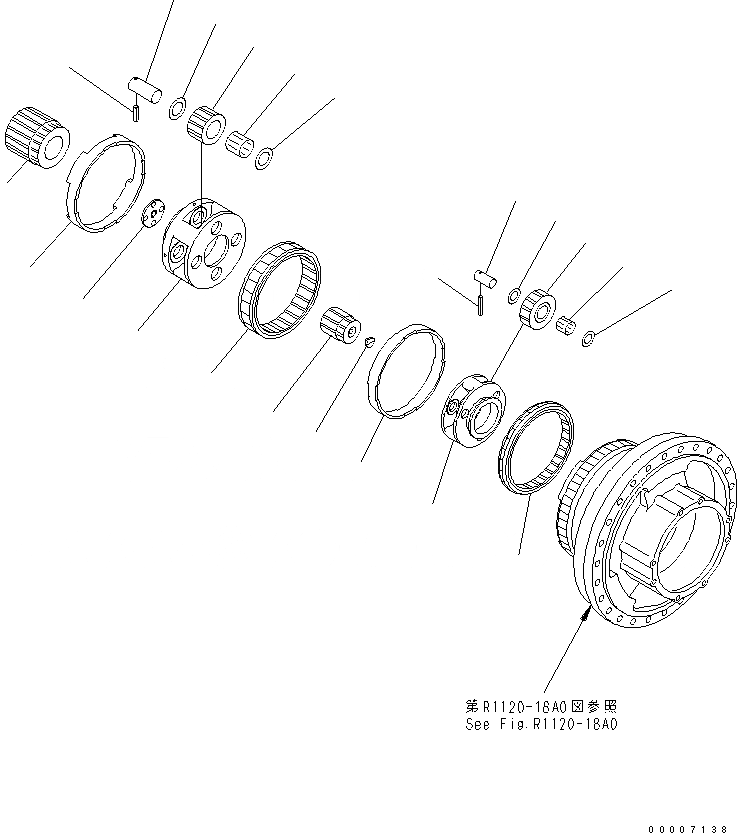 第R1120-18A0図参照
See Fig.R1120-18A0

00007138