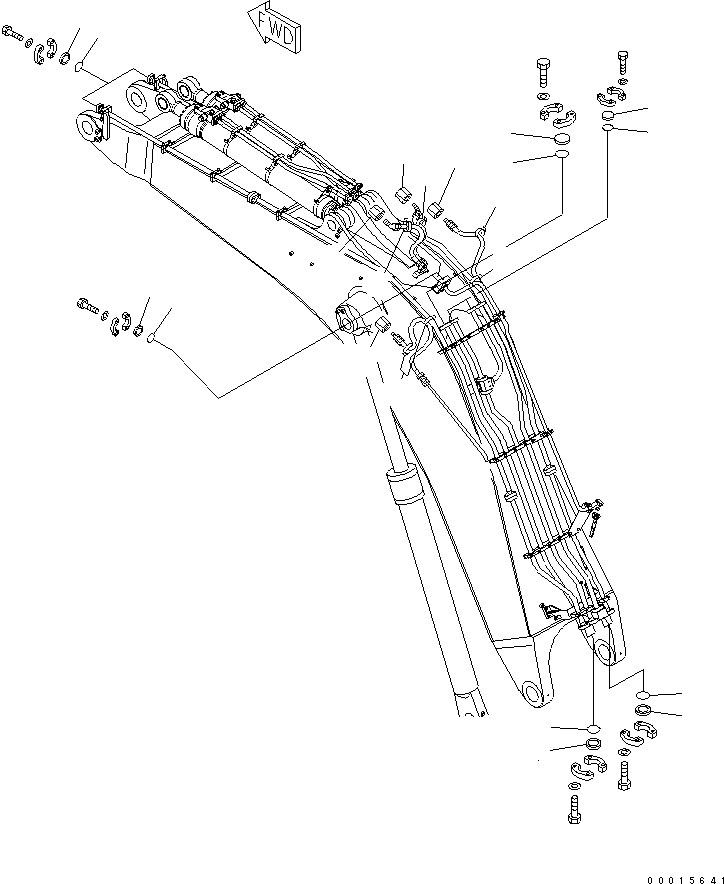 FWD

00015641