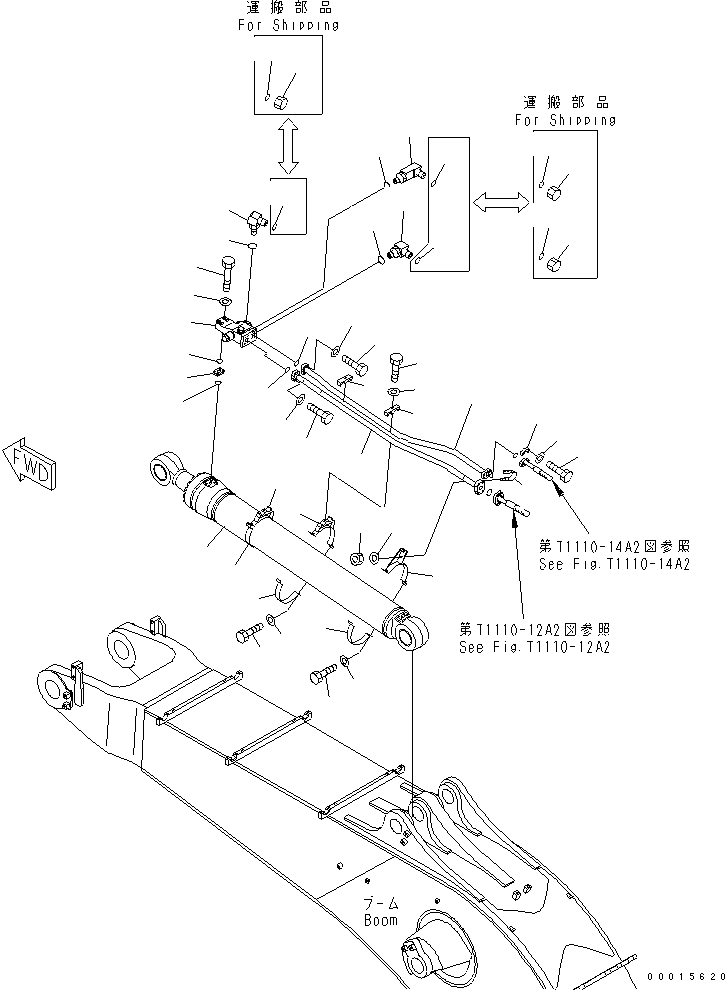 運搬部品
For Shipping

運搬部品
For Shipping

FWD

第T1110-14A2図参照
See Fig.T1110-14A2

第T1110-12A2図参照
See Fig.T1110-12A2

ブーム
Boom

00015620