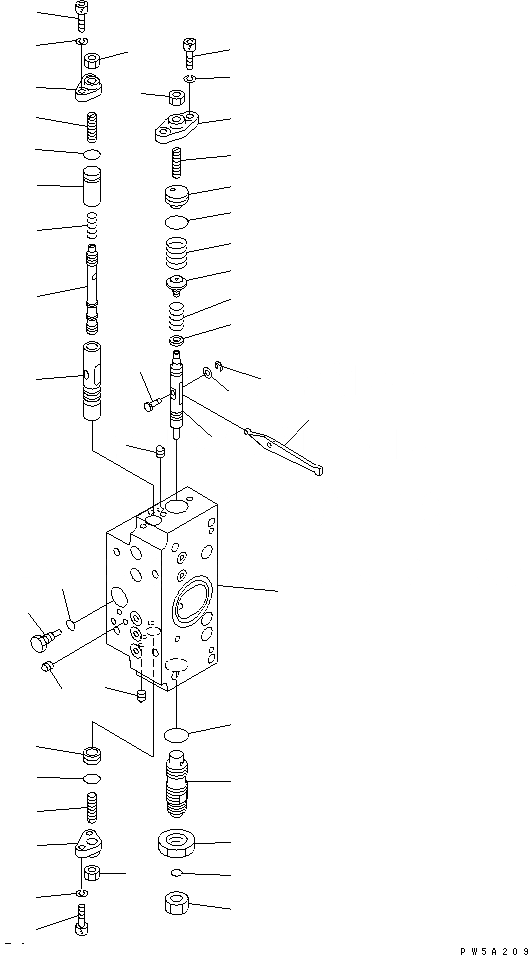 PW5A209