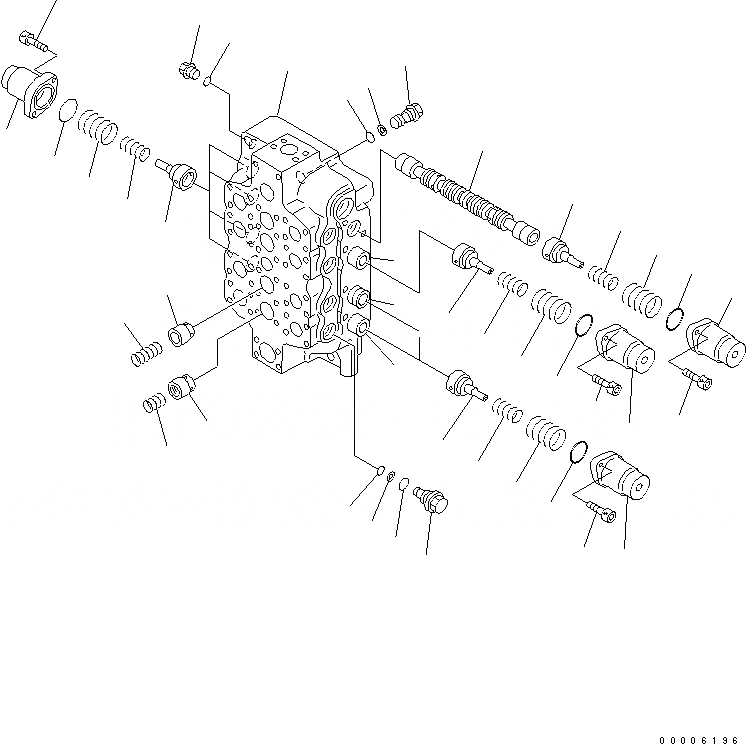 00006196