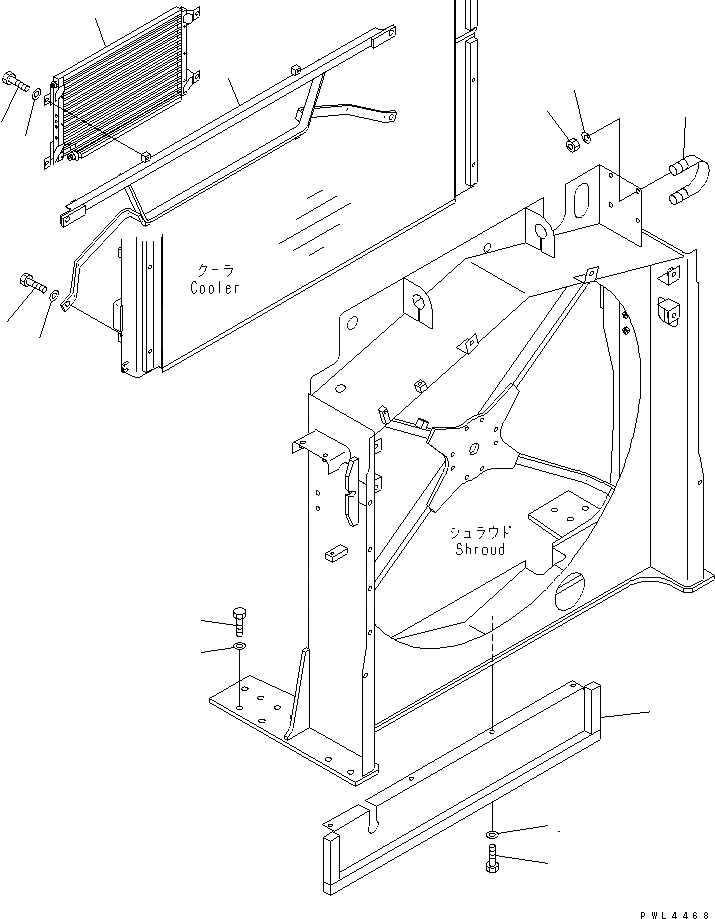 クーラ
Cooler

シュラウド
Shroud

PWL4468