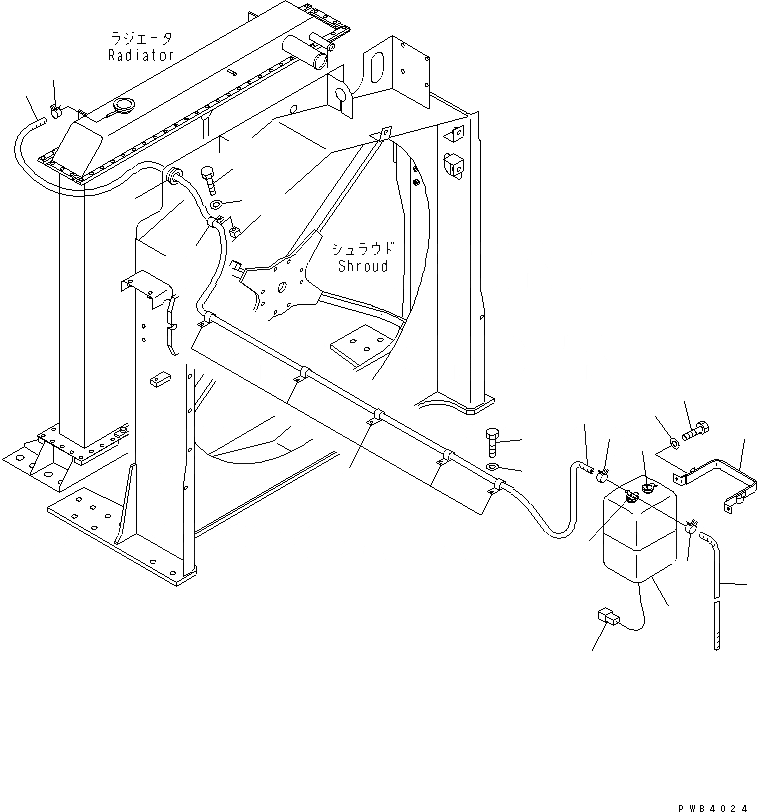 ラジエータ
Radiator

シュラウド
Shroud

PWB4024