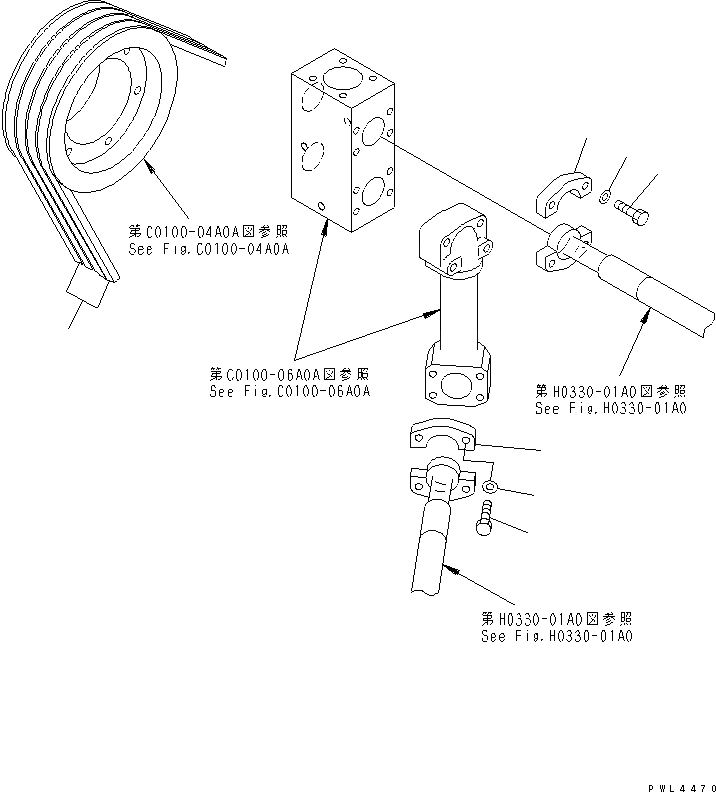 第C0100-04A0A図参照
See Fig.C0100-04A0A

第C0100-06A0A図参照
See Fig.C0100-06A0A

第H0330-01A0図参照
See Fig.H0330-01A0

第H0330-01A0図参照
See Fig.H0330-01A0

PWL4470