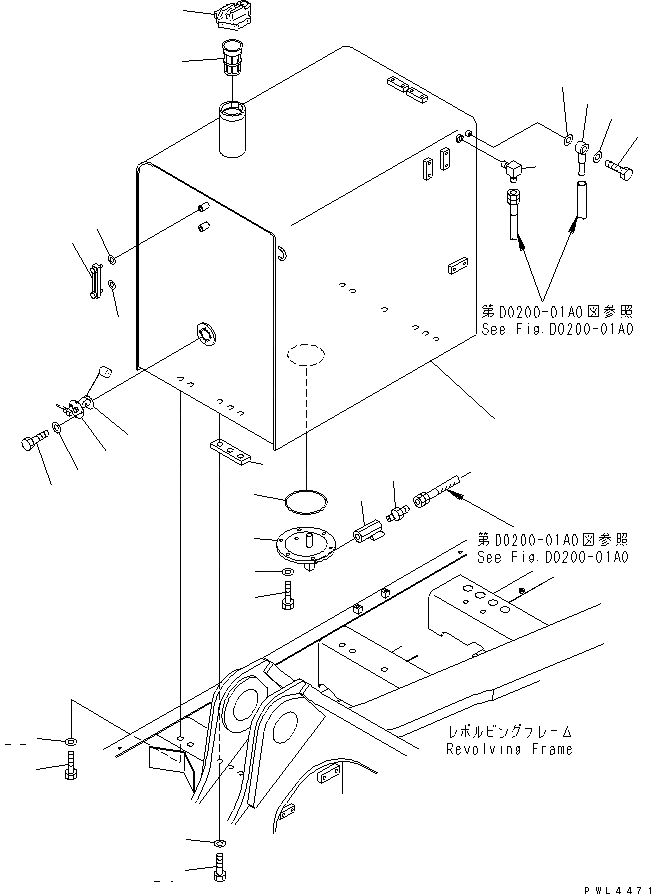 第D0200-01A0図参照
See Fig.D0200-01A0

第D0200-01A0図参照
See Fig.D0200-01A0

レボルビングフレーム
Revolving Frame

PWL4471