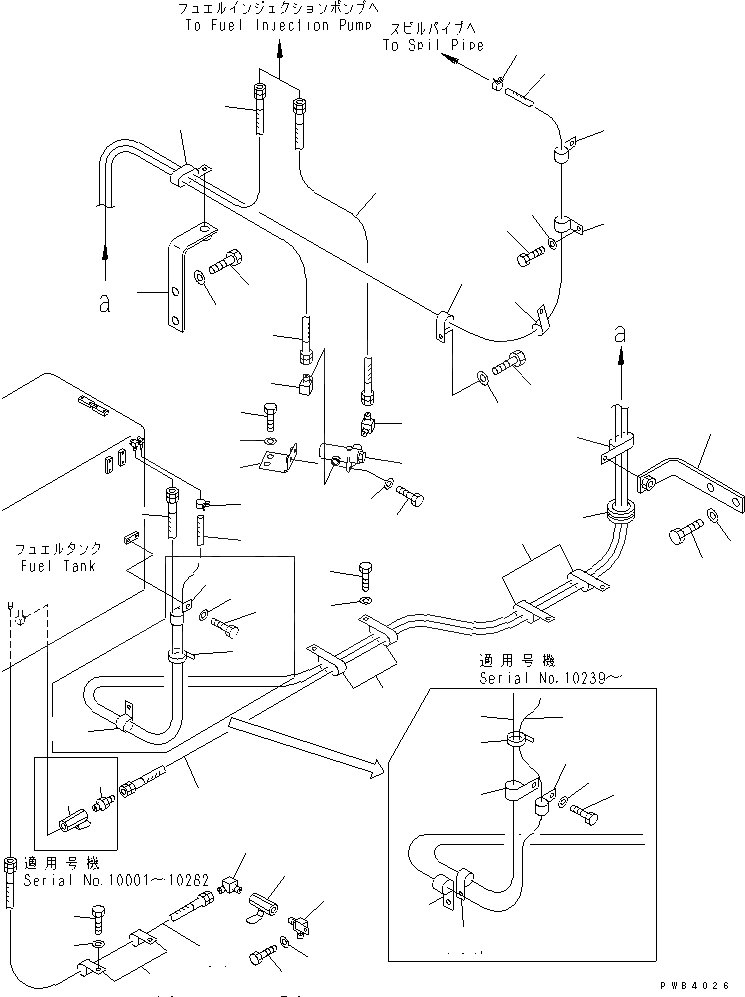 フュエルインジェクションポンプへ
To Fuel Injection Pump

スピルパイプへ
To Spil Pipe

a

a

フュエルタンク
Fuel Tank

適用号機
Serial No.10239~

適用号機
Serial No.10001~10262

PWB4026