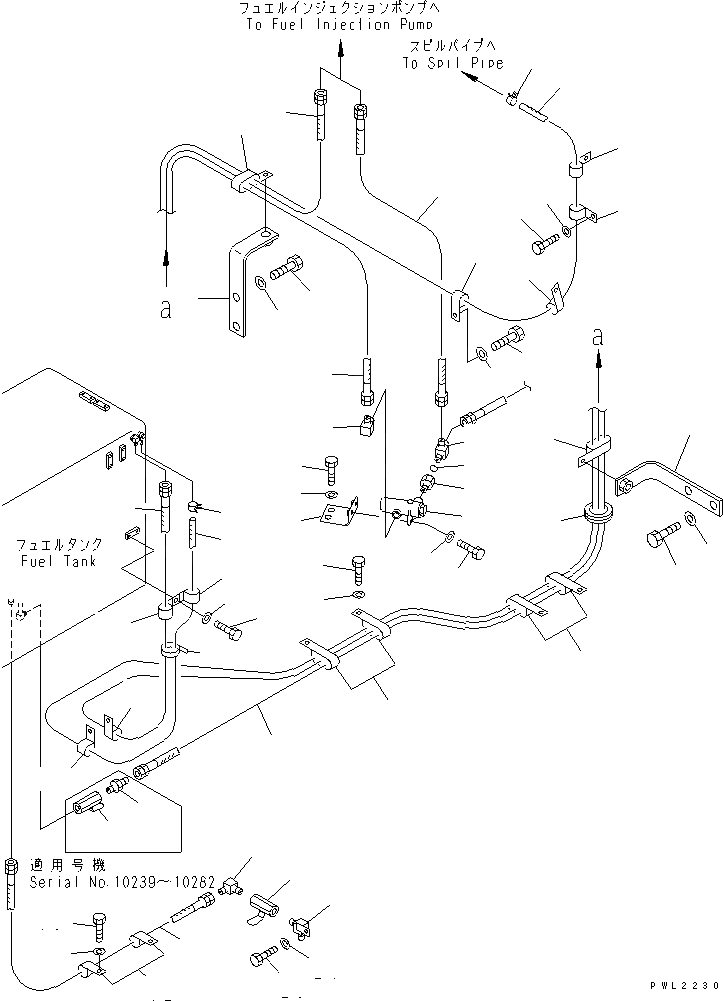 フュエルインジェクションポンプへ
To Fuel Injection Pump

スピルパイプへ
To Spil Pipe

a

a

フュエルタンク
Fuel Tank

適用号機
Serial No.10239～10262

PWL2230